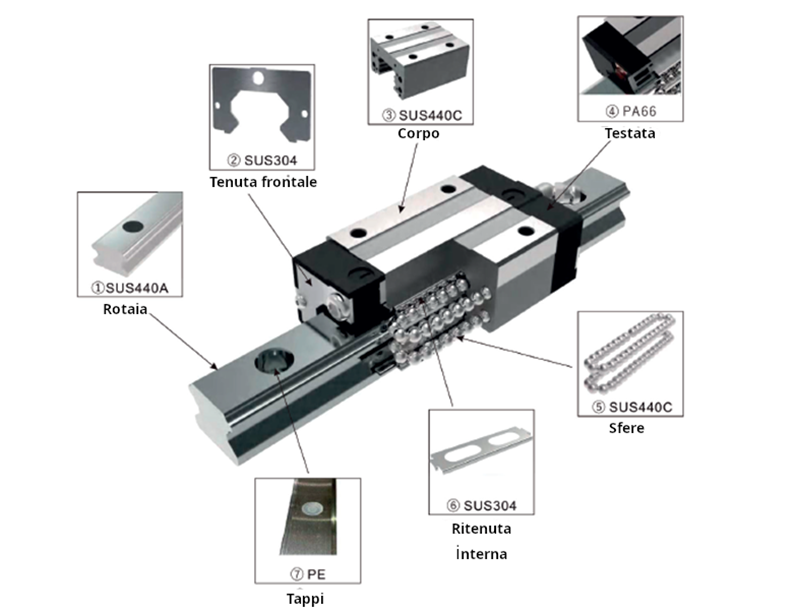 ③ SUS440C
Corpo

④ PA66
Testata

② SUS304
Tenuta frontale

①SUS440A
Rotaia

⑤ SUS440C
Sfere

⑥ SUS304
Ritenuta İnterna

⑦ PE
Tappi